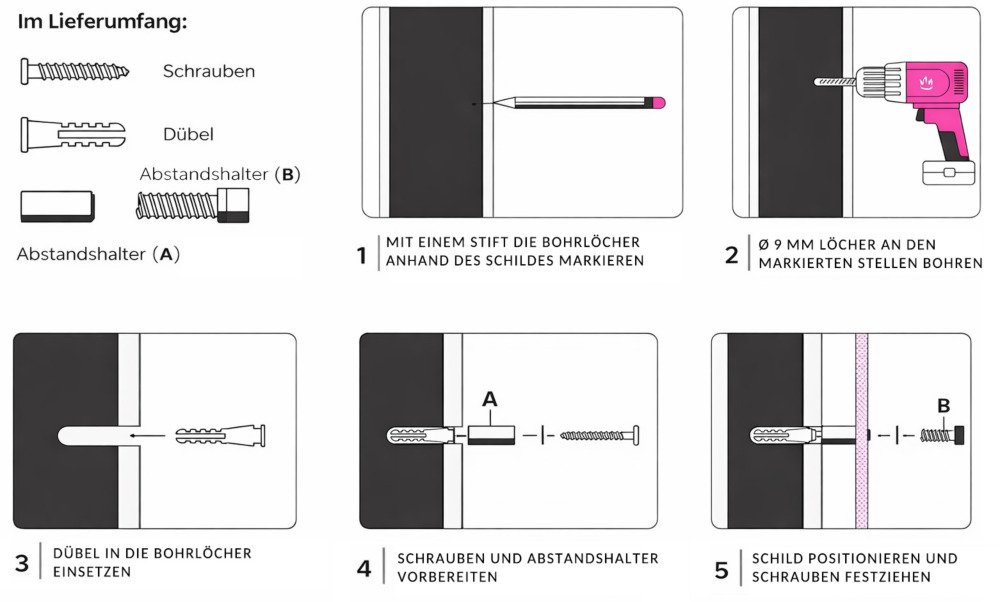 Im Lieferumfang:

Schrauben

Dübel

Abstandshalter (**B**)

Abstandshalter (**A**)

1 MIT EINEM STIFT DIE BOHRLÖCHER ANHAND DES SCHILDES MARKIEREN

2 Ø 9 MM LÖCHER AN DEN MARKIERTEN STELLEN BOHREN

3 DÜBEL IN DIE BOHRLÖCHER EINSETZEN

A

4 SCHRAUBEN UND ABSTANDSHALTER VORBEREITEN

B

5 SCHILD POSITIONIEREN UND SCHRAUBEN FESTZIEHEN